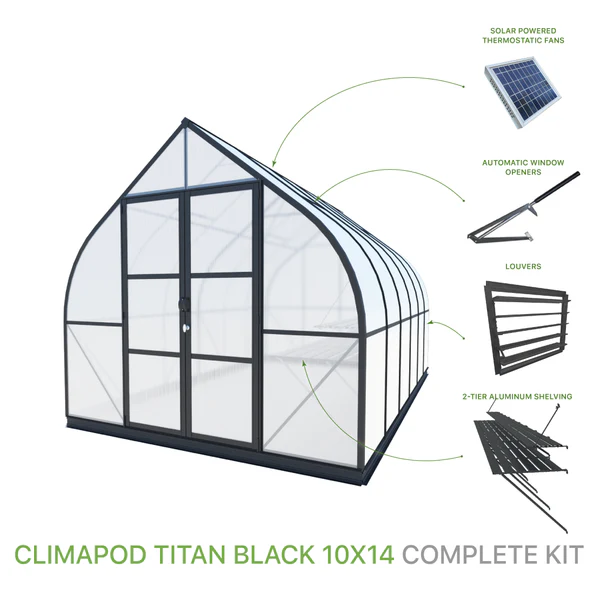 SOLAR POWERED THERMOSTATIC FANS

AUTOMATIC WINDOW OPENERS

LOUVERS

2-TIER ALUMINUM SHELVING

CLIMAPOD TITAN BLACK 10X14 COMPLETE KIT